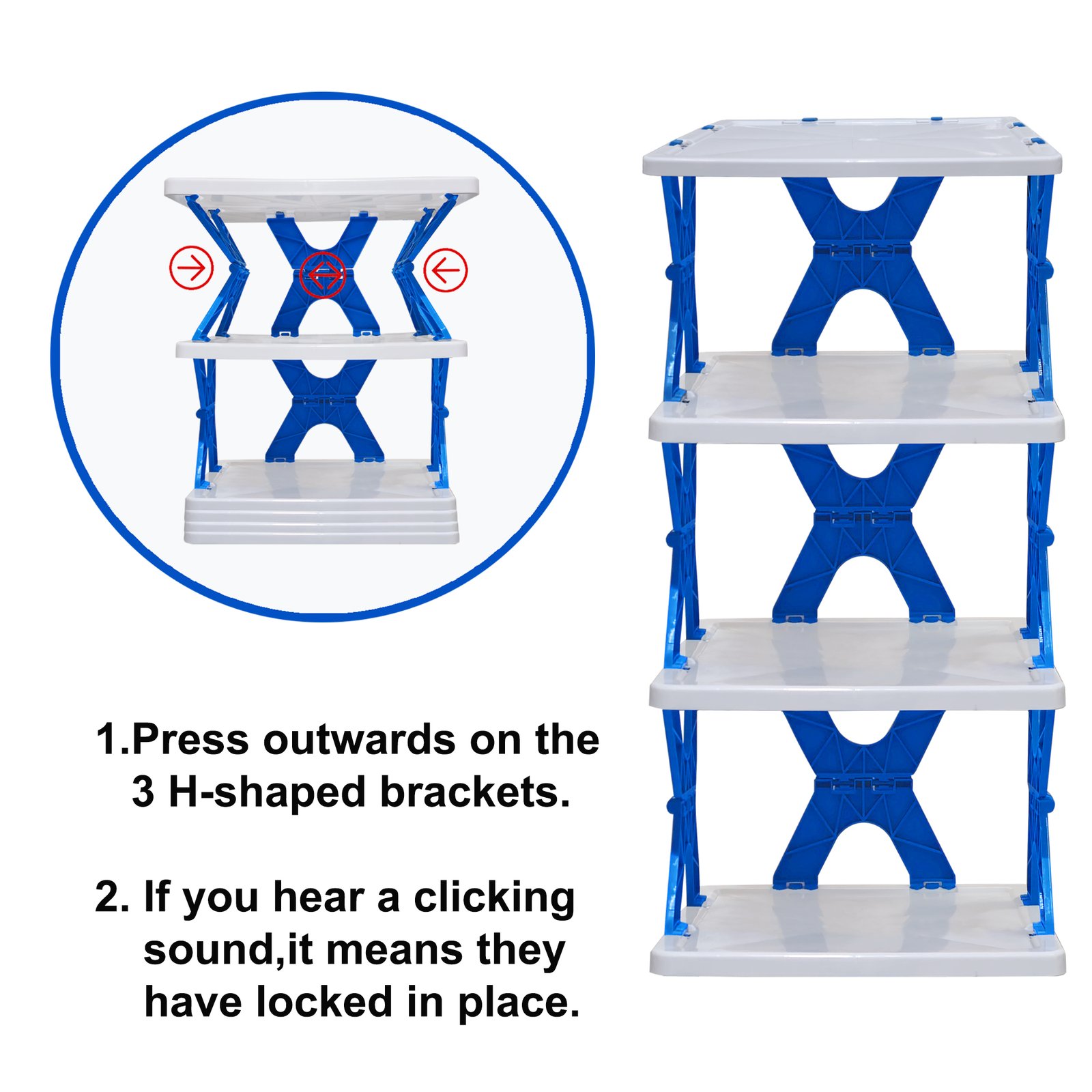 1.Press outwards on the 3 H-shaped brackets.

2. If you hear a clicking sound,it means they have locked in place.